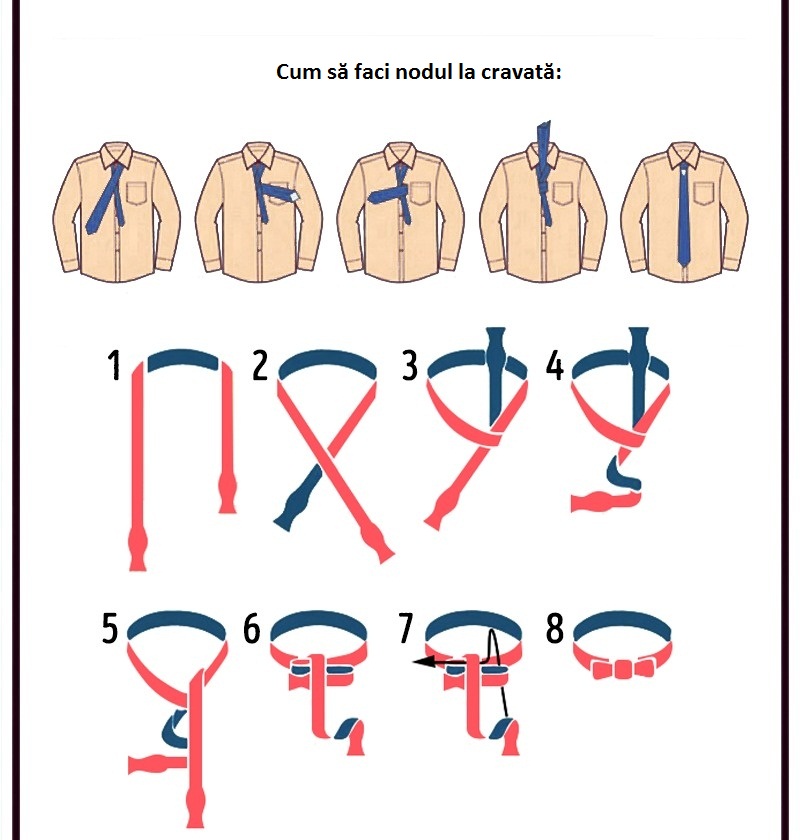 Cum să faci nodul la cravată:

1 2 3 4

5 6 7 8