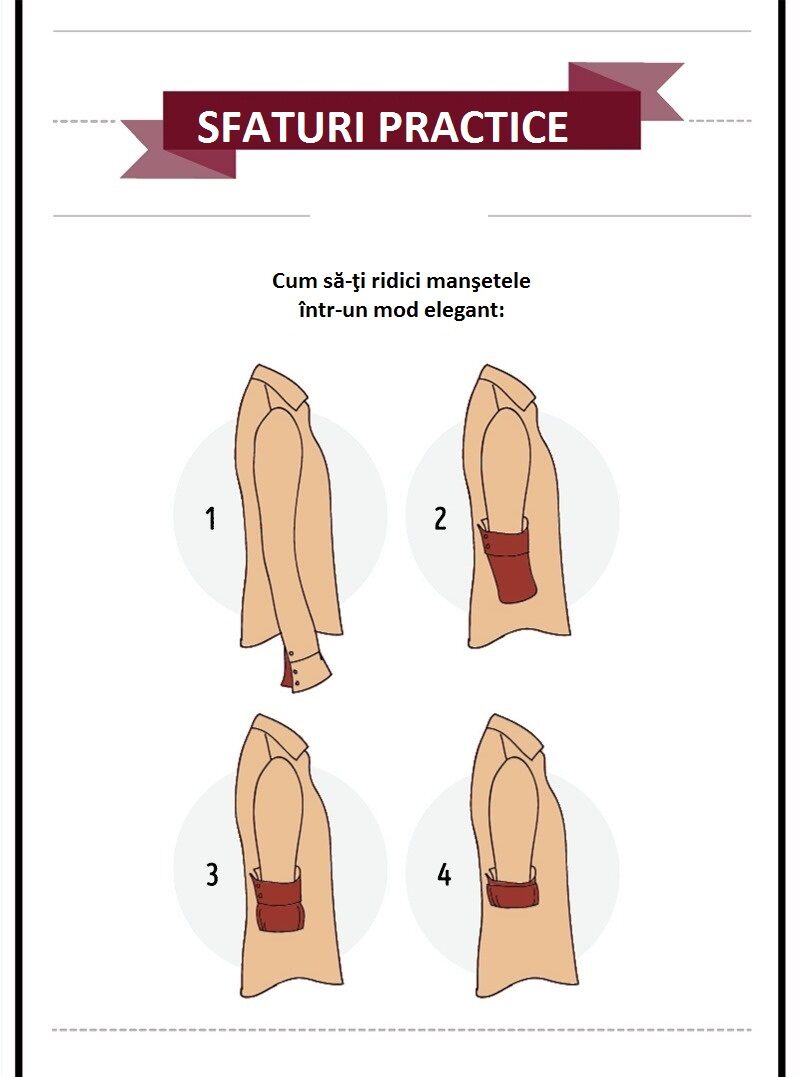 SFATURI PRACTICE

Cum să-ţi ridici manşetele într-un mod elegant:

1

2

3

4