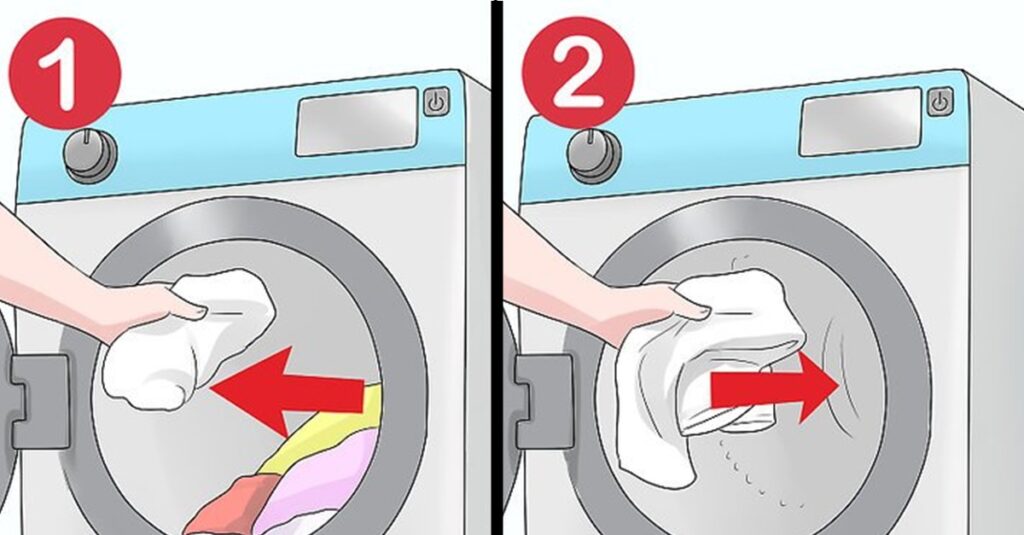 1

2